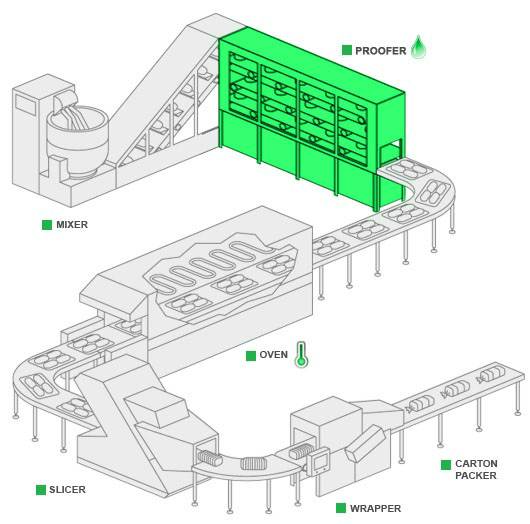 PROOFER

MIXER

OVEN

CARTON PACKER

SLICER

WRAPPER